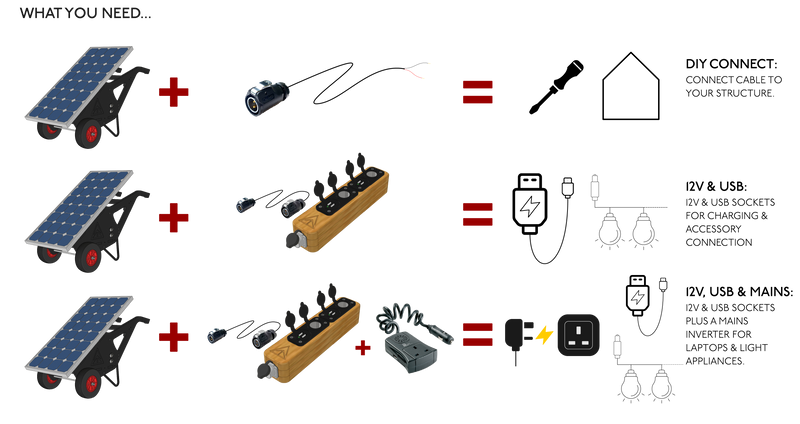 WHAT YOU NEED...

DIY CONNECT:
CONNECT CABLE TO YOUR STRUCTURE.

12V & USB:
12V & USB SOCKETS FOR CHARGING & ACCESSORY CONNECTION

12V, USB & MAINS:
12V & USB SOCKETS PLUS A MAINS INVERTER FOR LAPTOPS & LIGHT APPLIANCES.